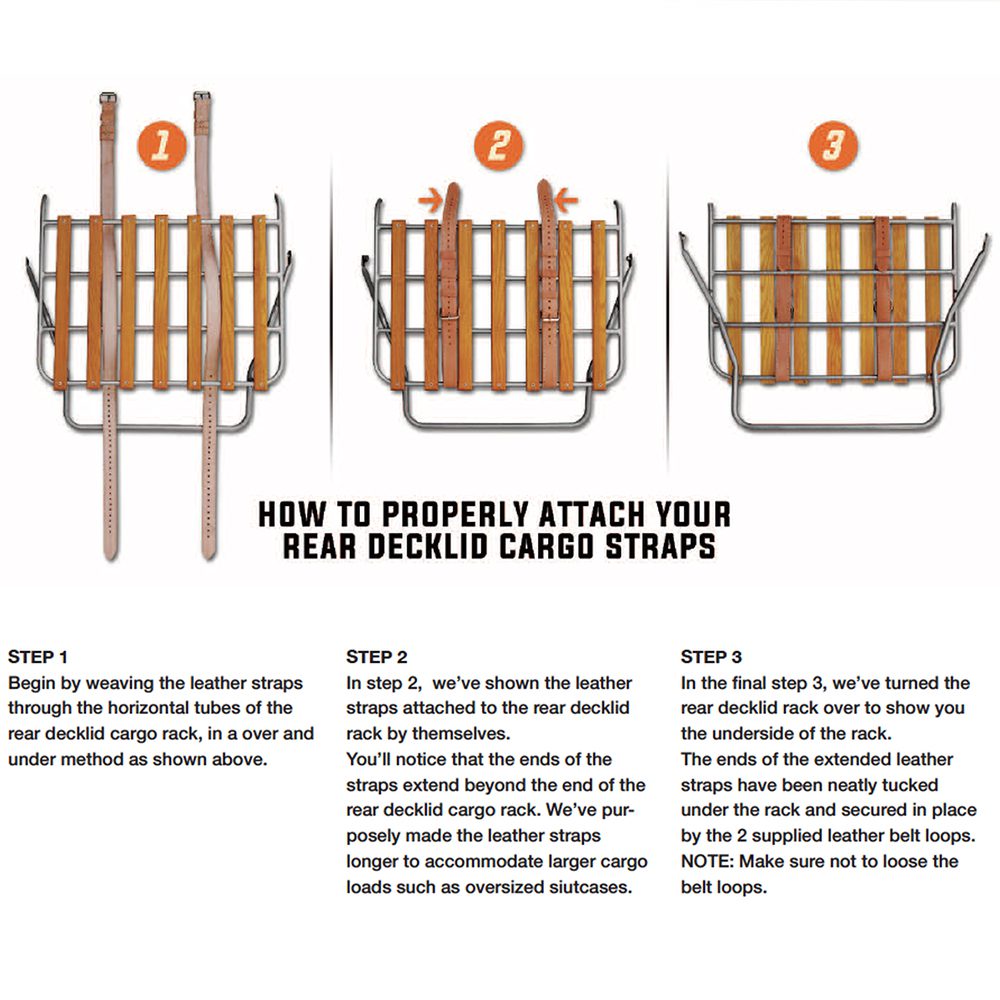 1

2

3

HOW TO PROPERLY ATTACH YOUR REAR DECKLID CARGO STRAPS

STEP 1
Begin by weaving the leather straps through the horizontal tubes of the rear decklid cargo rack, in a over and under method as shown above.

STEP 2
In step 2, we've shown the leather straps attached to the rear decklid rack by themselves.
You'll notice that the ends of the straps extend beyond the end of the rear decklid cargo rack. We've purposely made the leather straps longer to accommodate larger cargo loads such as oversized siutcases.

STEP 3
In the final step 3, we've turned the rear decklid rack over to show you the underside of the rack.
The ends of the extended leather straps have been neatly tucked under the rack and secured in place by the 2 supplied leather belt loops.
NOTE: Make sure not to loose the belt loops.